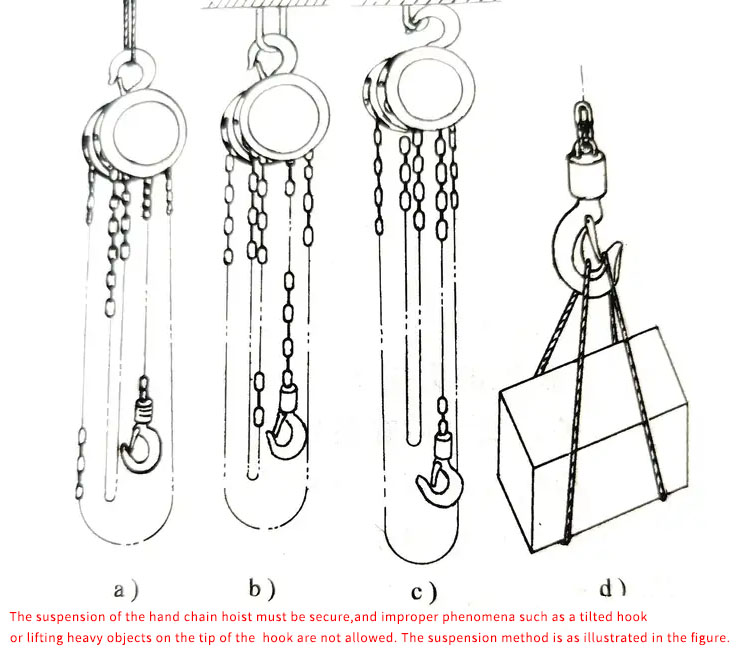 a)

b)

c)

d)

The suspension of the hand chain hoist must be secure,and improper phenomena such as a tilted hook or lifting heavy objects on the tip of the hook are not allowed. The suspension method is as illustrated in the figure.